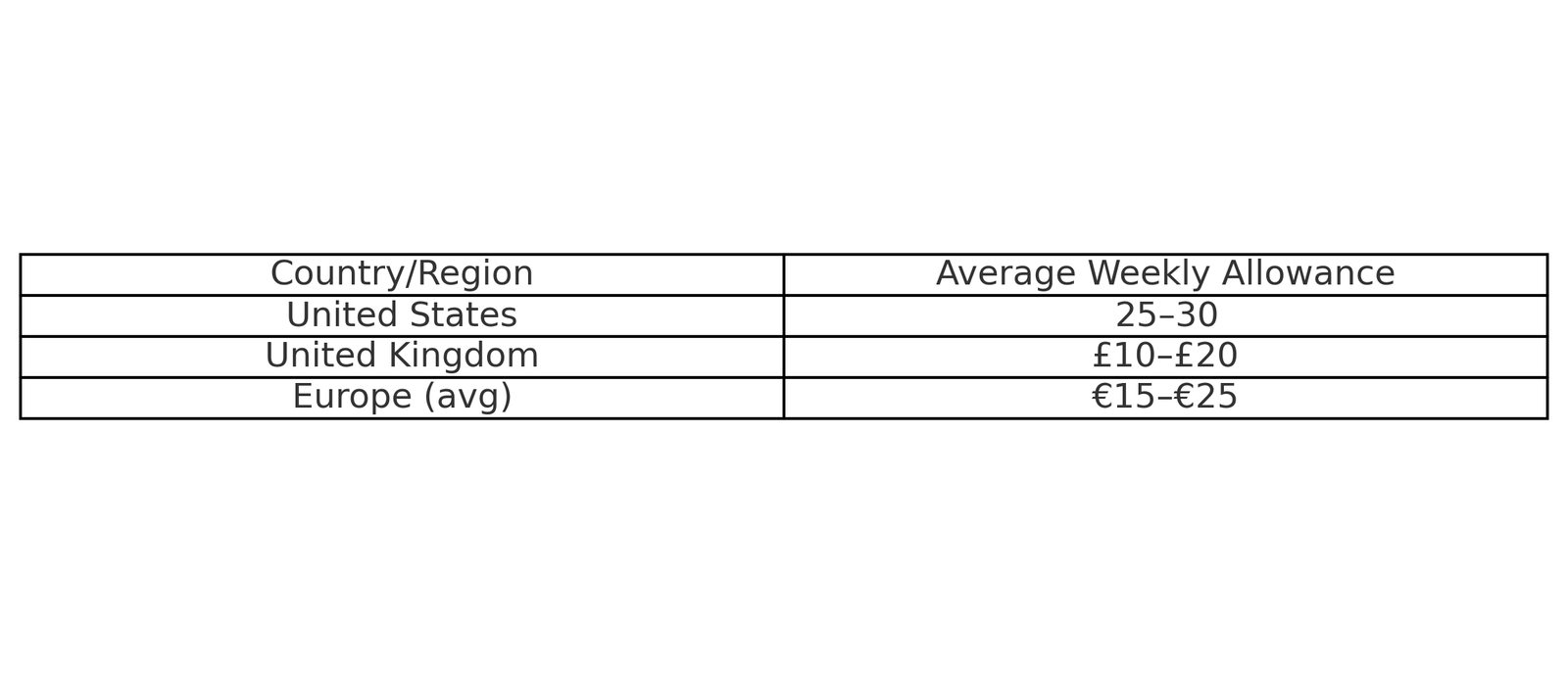 | Country/Region | Average Weekly Allowance |
|---|---|
| United States | 25–30 |
| United Kingdom | £10–£20 |
| Europe (avg) | €15–€25 |